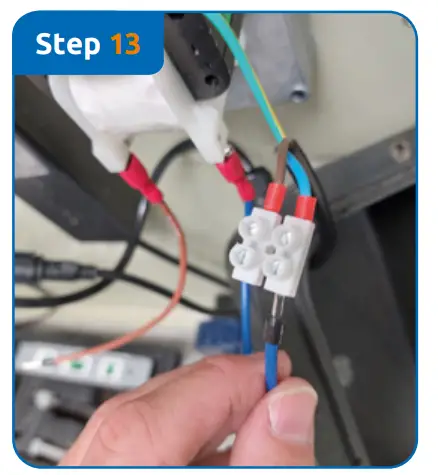 Step 13