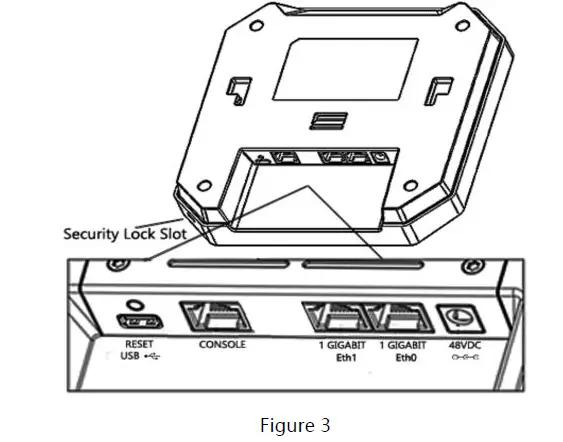 Security Lock Slot

RESET
USB

CONSOLE

1 GIGABIT
Eth1

1 GIGABIT
Eth0

48VDC

Figure 3