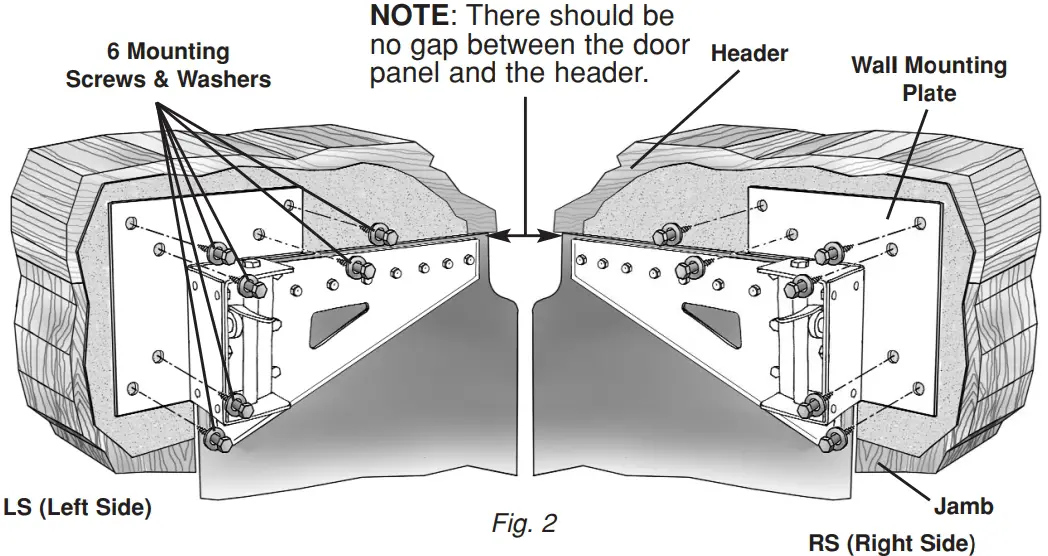 6 Mounting Screws & Washers

NOTE: There should be no gap between the door panel and the header.

Header

Wall Mounting Plate

LS (Left Side)

Fig. 2

Jamb

RS (Right Side)