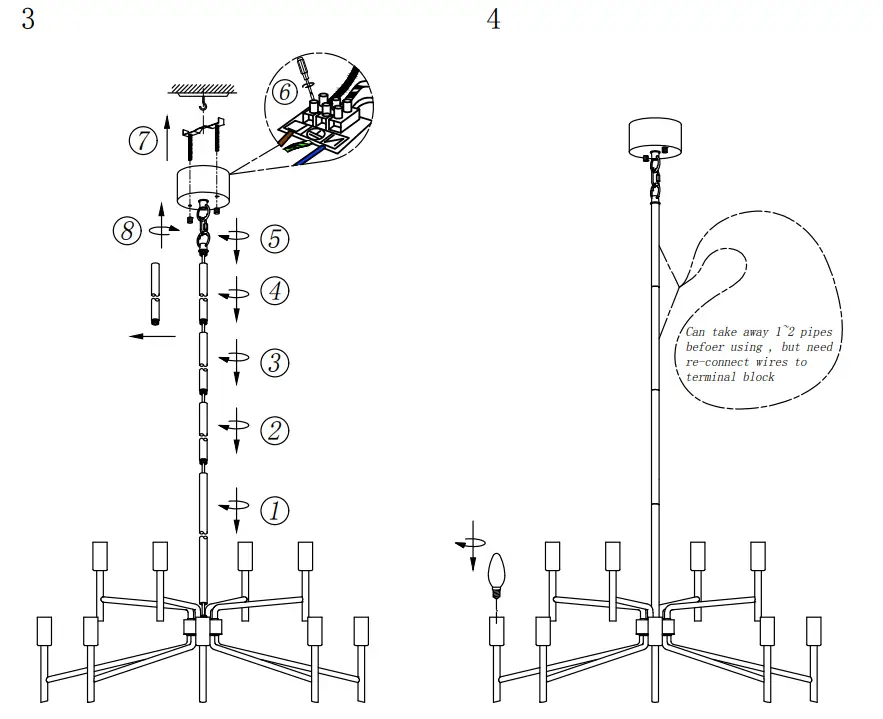 3

7
6
8
5
4
3
2
1

4

Can take away 1~2 pipes befoer using , but need re-connect wires to terminal block