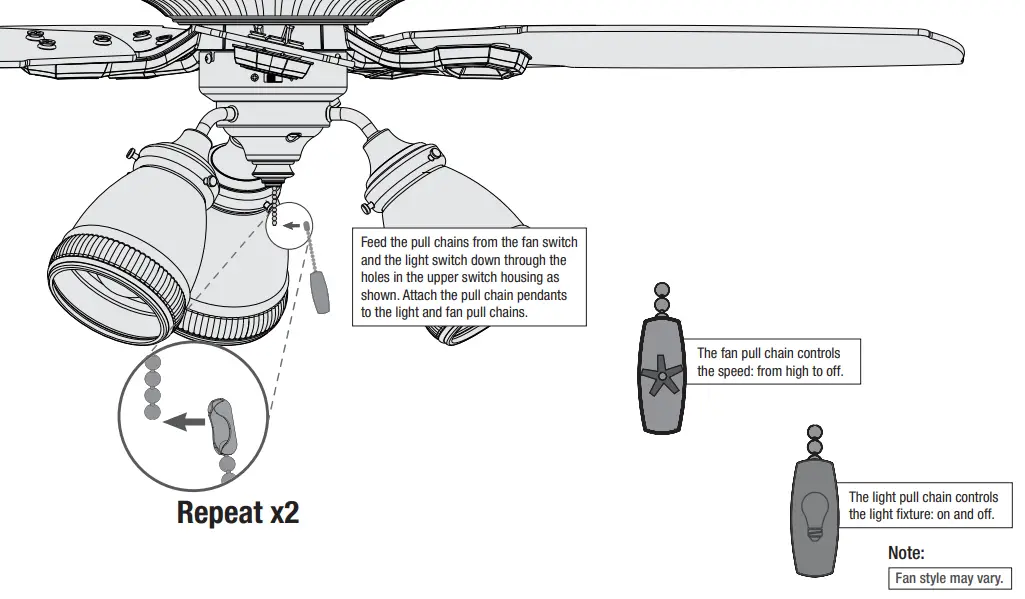 Feed the pull chains from the fan switch and the light switch down through the holes in the upper switch housing as shown. Attach the pull chain pendants to the light and fan pull chains.

Repeat x2

The fan pull chain controls the speed: from high to off.

The light pull chain controls the light fixture: on and off.

Note:

Fan style may vary.