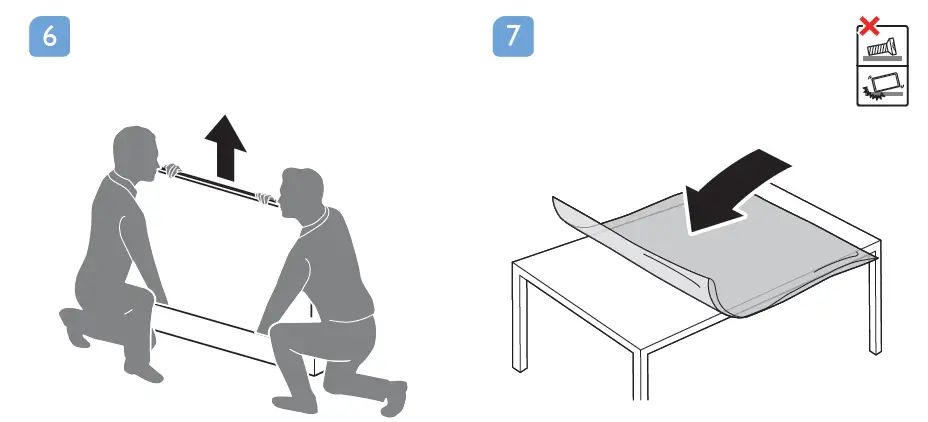 6

7