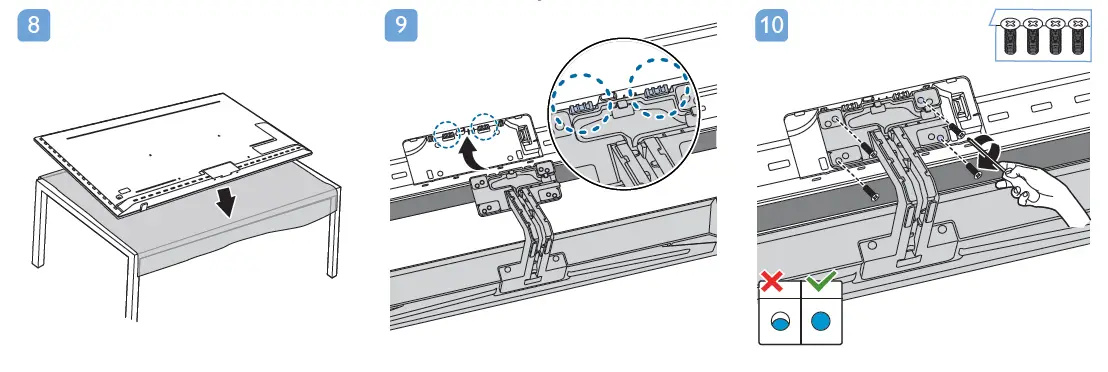 8

9

10