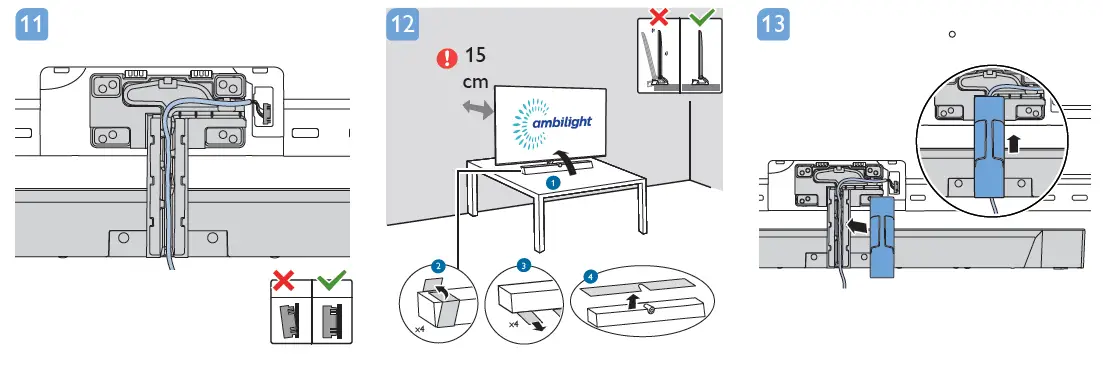 11

12

15
cm

ambilight

1

2

×4

3

×4

4

13