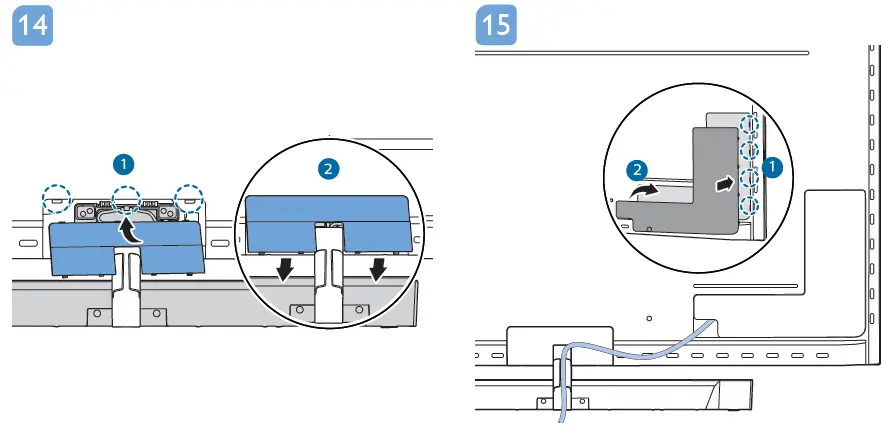 14

1

2

15

2

1