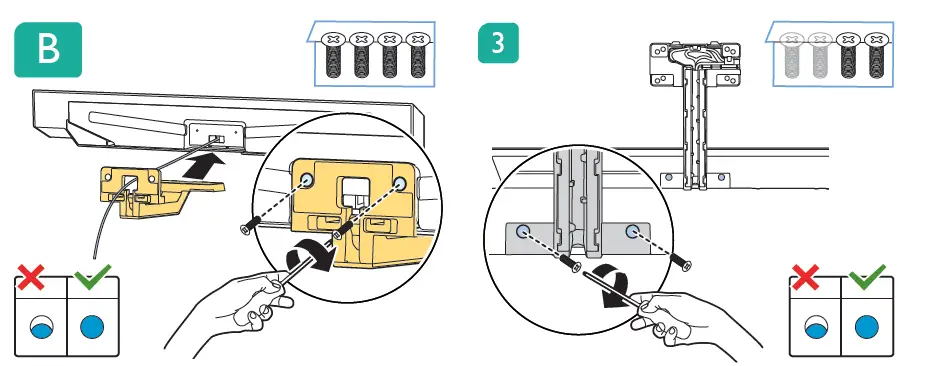 B

3