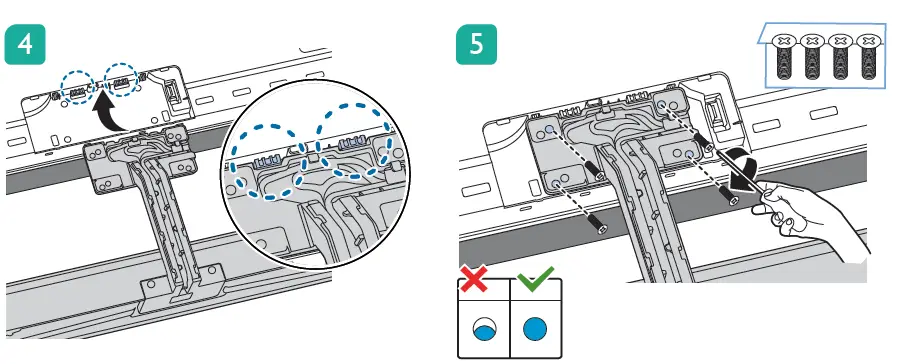 4

5