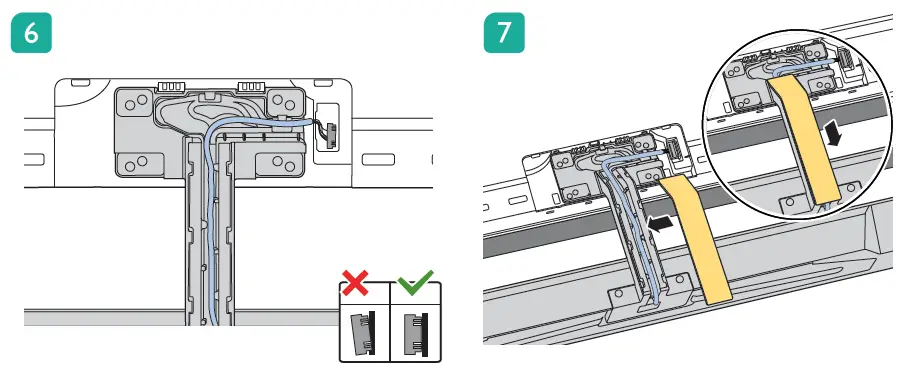 6

7