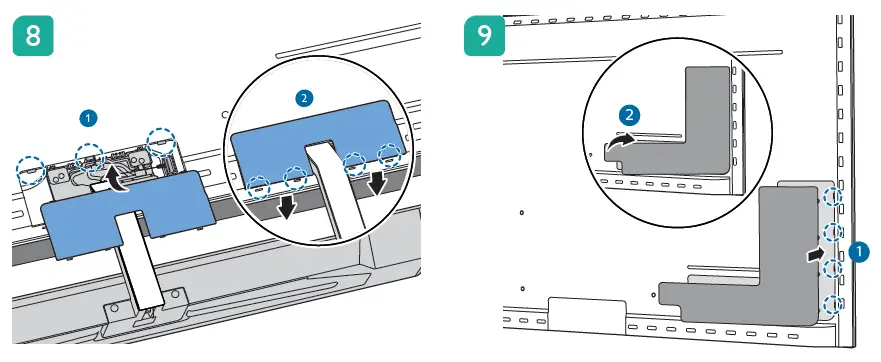 8
1
2
9
2
1