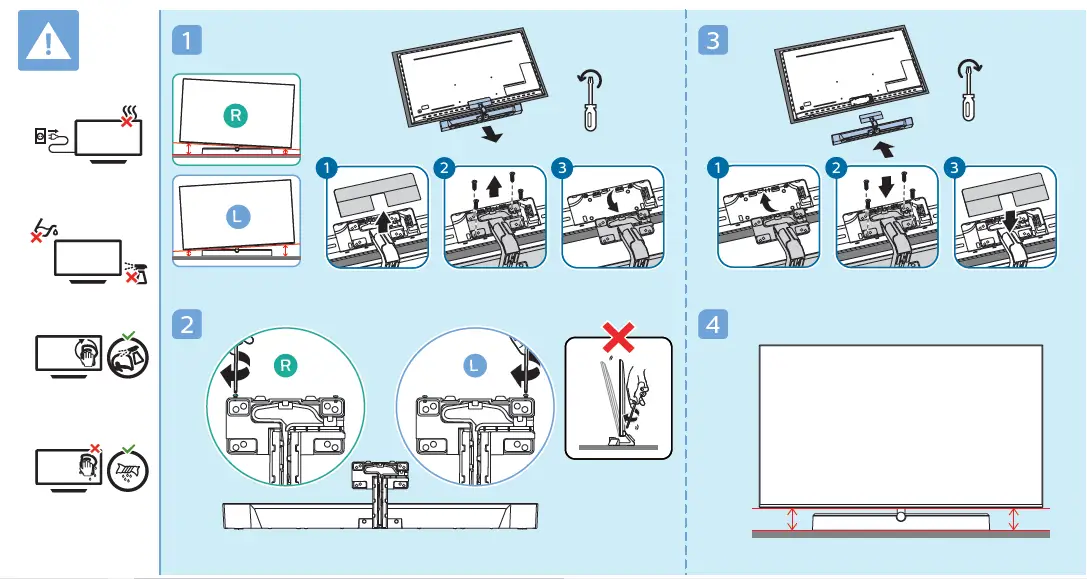 1

R

L

1 2 3

2

R

L

3

1 2 3

4