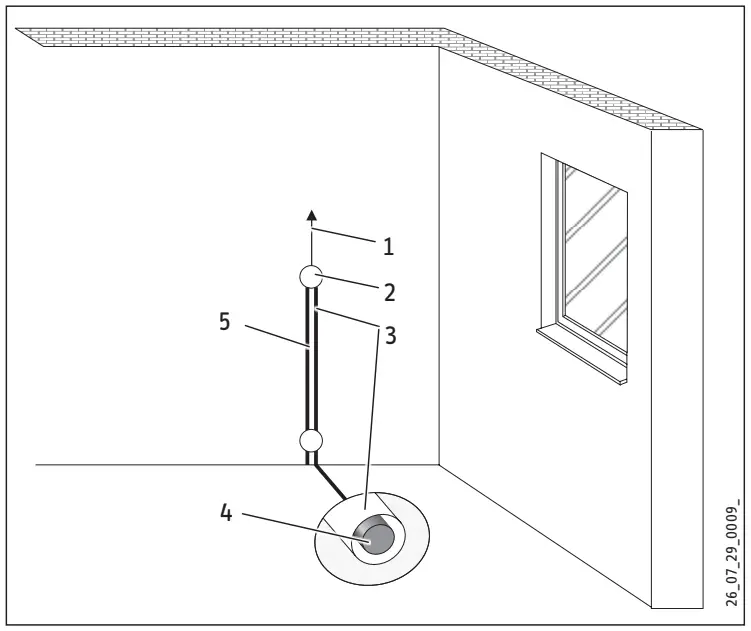 1
2
5
3
4
26_07_29_0009_