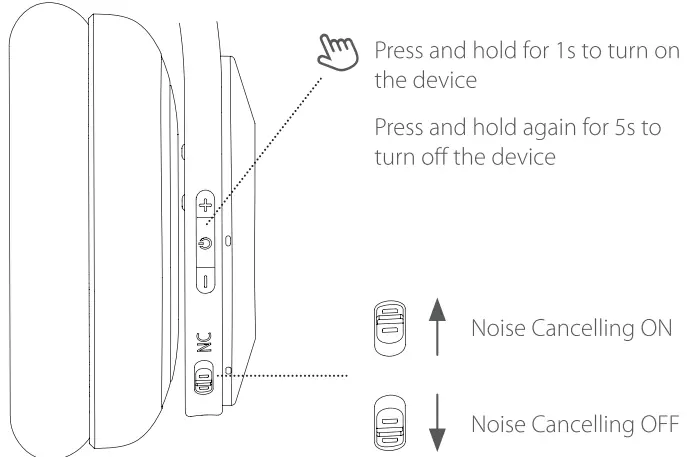 Press and hold for 1s to turn on the device

Press and hold again for 5s to turn off the device

+
−
NC

Noise Cancelling ON

Noise Cancelling OFF