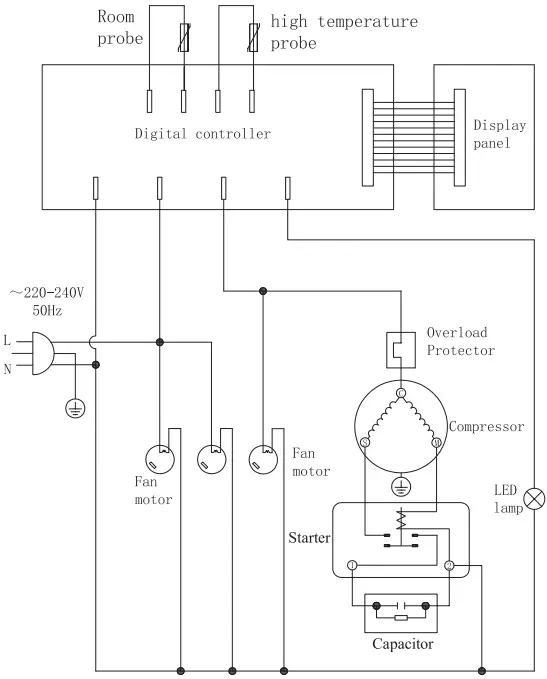 Room probe

high temperature probe

Digital controller

Display panel

~220-240V 50Hz

L
N

Overload Protector

C
S
M

Compressor

Fan motor

Fan motor

LED lamp

Starter

1
2

Capacitor