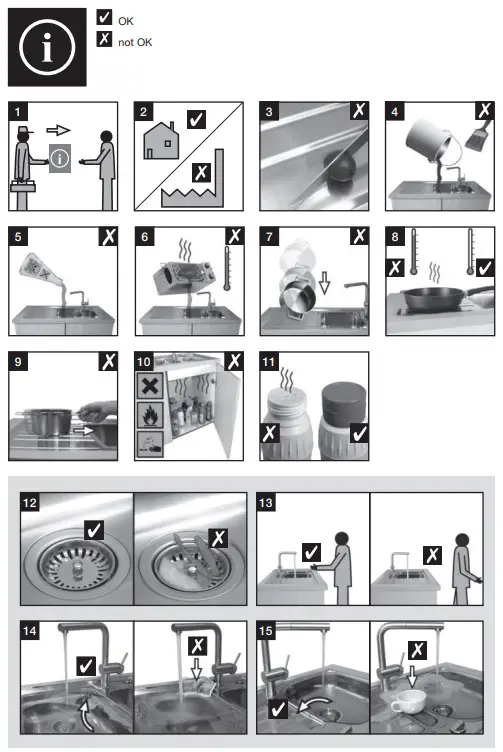 OK
not OK

1
2
3
4
5
6
7
8
9
10
11
12
13
14
15