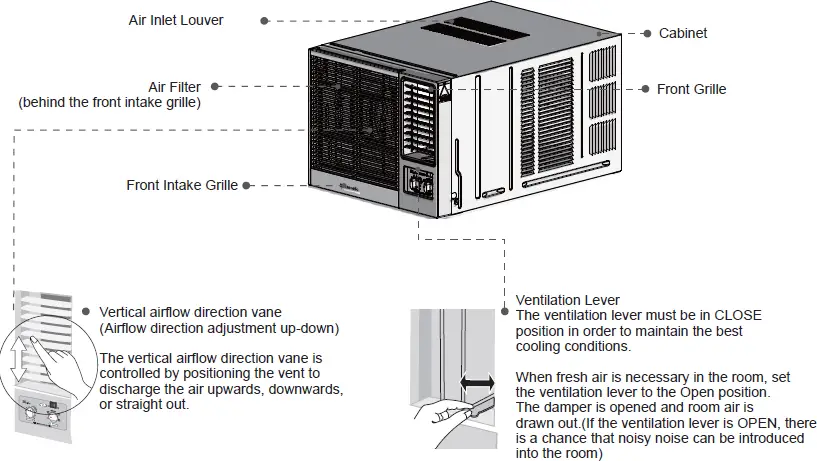 Air Inlet Louver

Cabinet

Air Filter
(behind the front intake grille)

Front Grille

Front Intake Grille

Vertical airflow direction vane
(Airflow direction adjustment up-down)

The vertical airflow direction vane is controlled by positioning the vent to discharge the air upwards, downwards, or straight out.

Ventilation Lever
The ventilation lever must be in CLOSE position in order to maintain the best cooling conditions.

When fresh air is necessary in the room, set the ventilation lever to the Open position.
The damper is opened and room air is drawn out.(If the ventilation lever is OPEN, there is a chance that noisy noise can be introduced into the room)