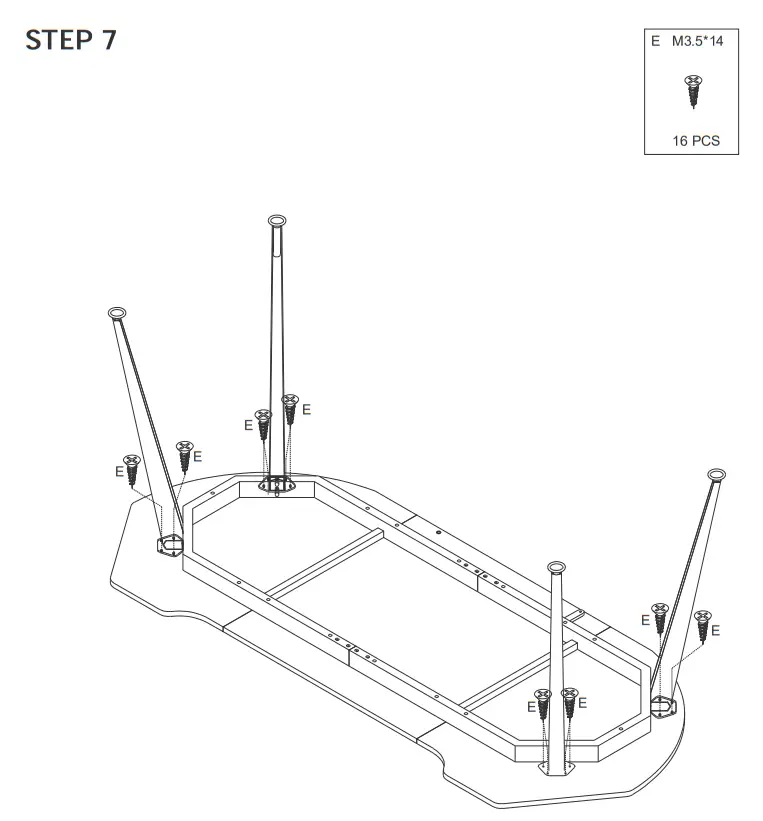 STEP 7

E M3.5*14

16 PCS

E E E E E E E E