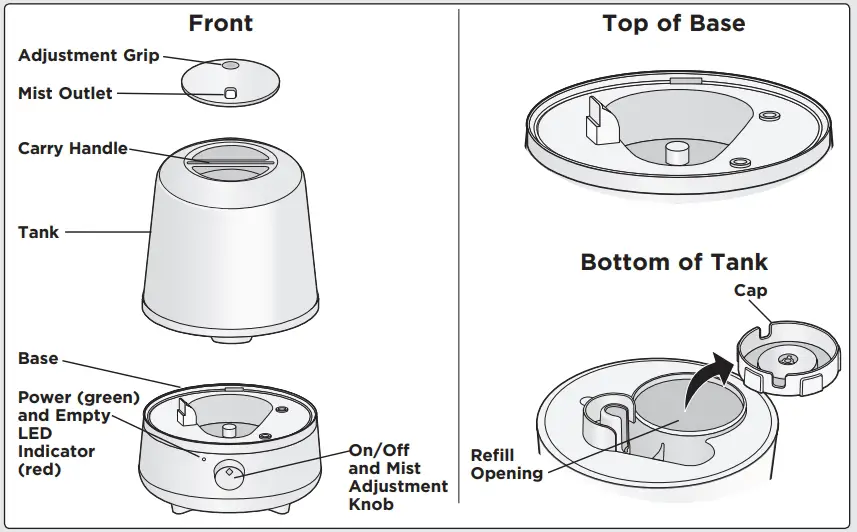 Front

Adjustment Grip

Mist Outlet

Carry Handle

Tank

Base

Power (green) and Empty LED Indicator (red)

On/Off and Mist Adjustment Knob

Top of Base

Bottom of Tank

Cap

Refill Opening