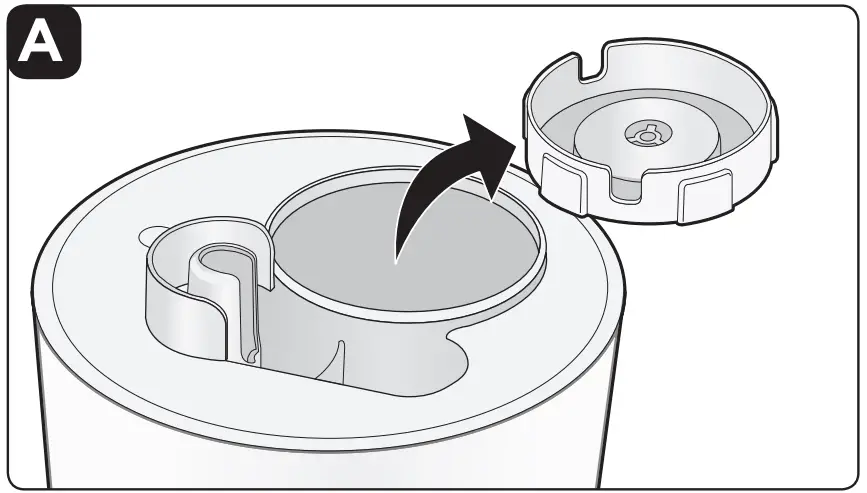 A