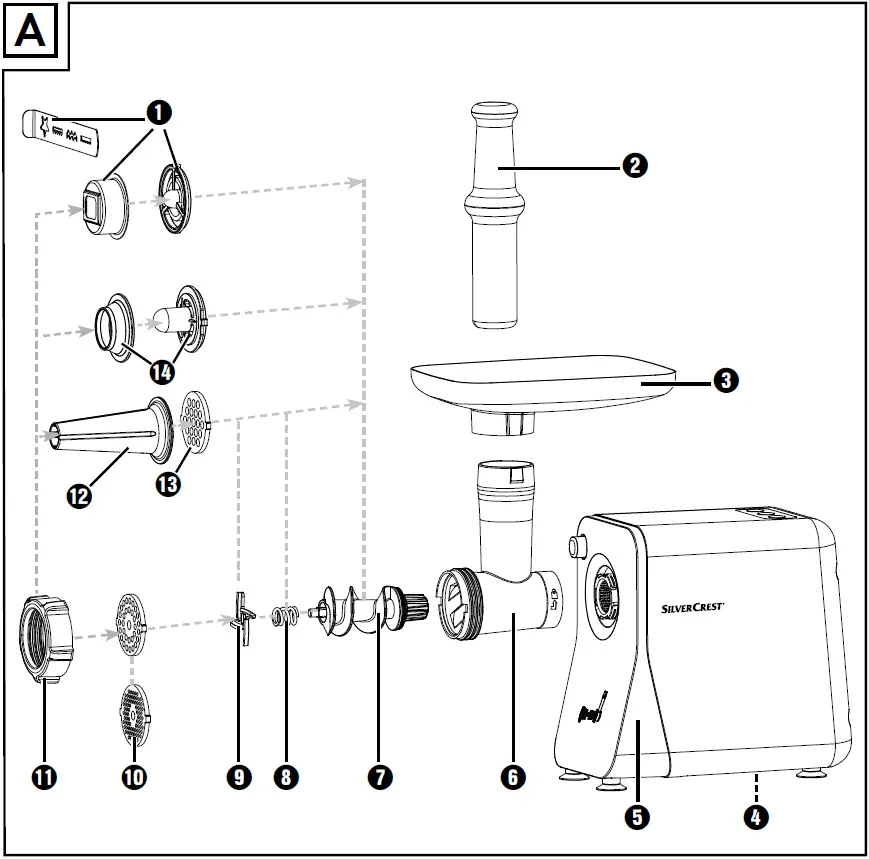 A

1
2
14
3
12
13
SILVERCREST
11
10
9
8
7
6
5
4