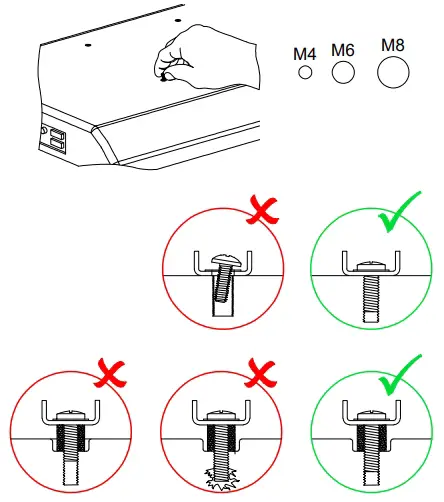 M4 M6 M8