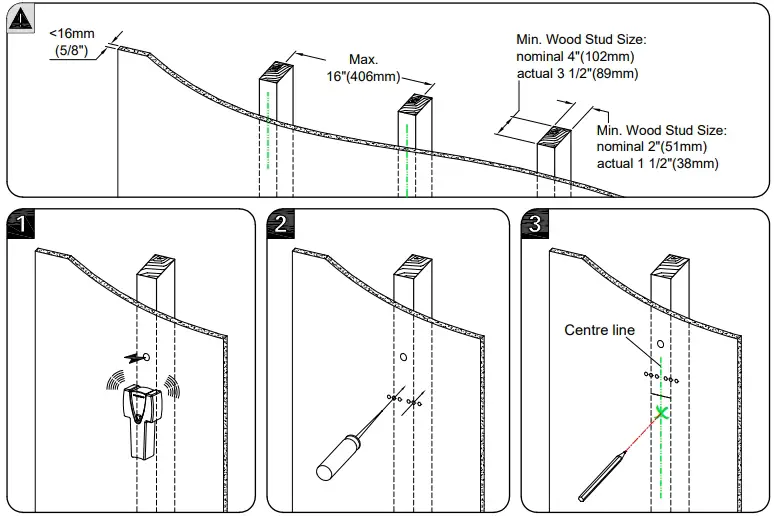 <16mm
(5/8")

Max.
16"(406mm)

Min. Wood Stud Size:
nominal 4"(102mm)
actual 3 1/2"(89mm)

Min. Wood Stud Size:
nominal 2"(51mm)
actual 1 1/2"(38mm)

1

2

3

Centre line