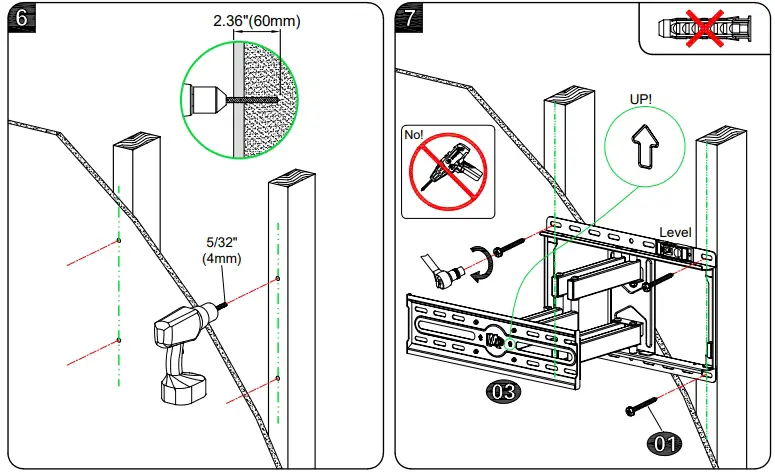 6

2.36"(60mm)

5/32"
(4mm)

7

No!

UP!

Level

03

01