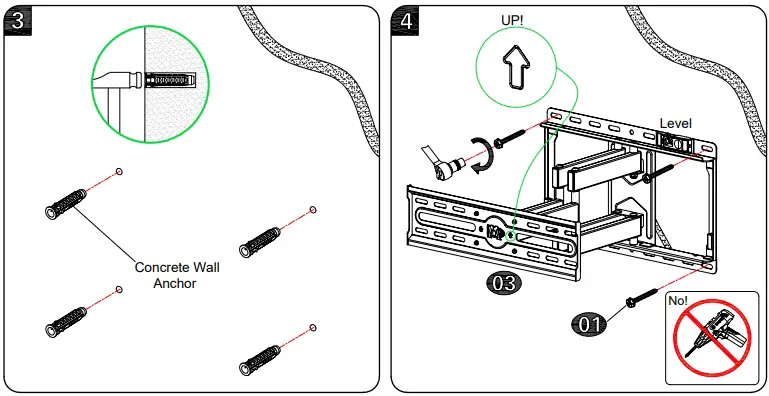 3

Concrete Wall Anchor

4

UP!

Level

03

01

No!