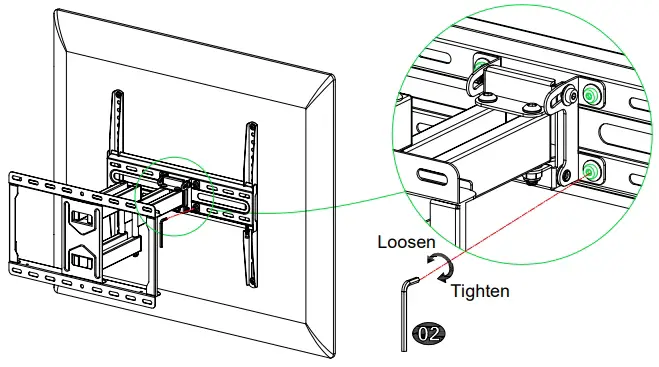 Loosen
Tighten
02