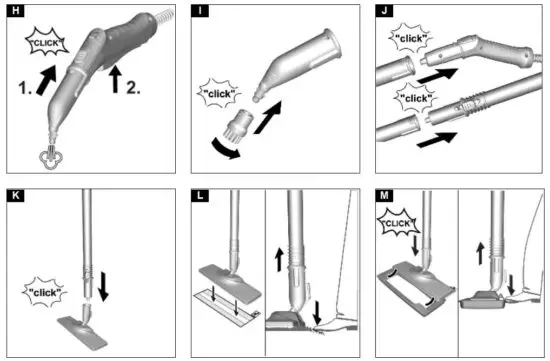 H

"CLICK"

1.

2.

I

"click"

J

"click"

"click"

K

"click"

L

M

"CLICK"