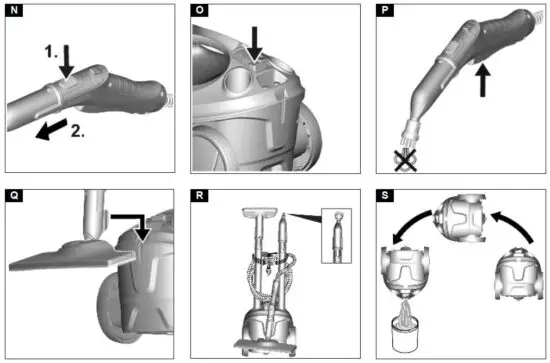 N

1.

2.

O

P

Q

R

S