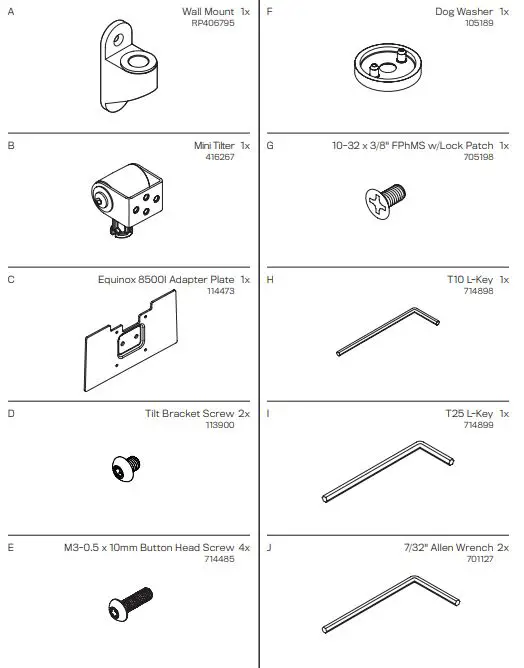 A

Wall Mount 1x
RP406795

B

Mini Tilter 1x
416267

C

Equinox 8500I Adapter Plate 1x
114473

D

Tilt Bracket Screw 2x
113900

E

M3-0.5 x 10mm Button Head Screw 4x
714485

F

Dog Washer 1x
105189

G

10-32 x 3/8" FPhMS w/Lock Patch 1x
705198

H

T10 L-Key 1x
714898

I

T25 L-Key 1x
714899

J

7/32" Allen Wrench 2x
701127