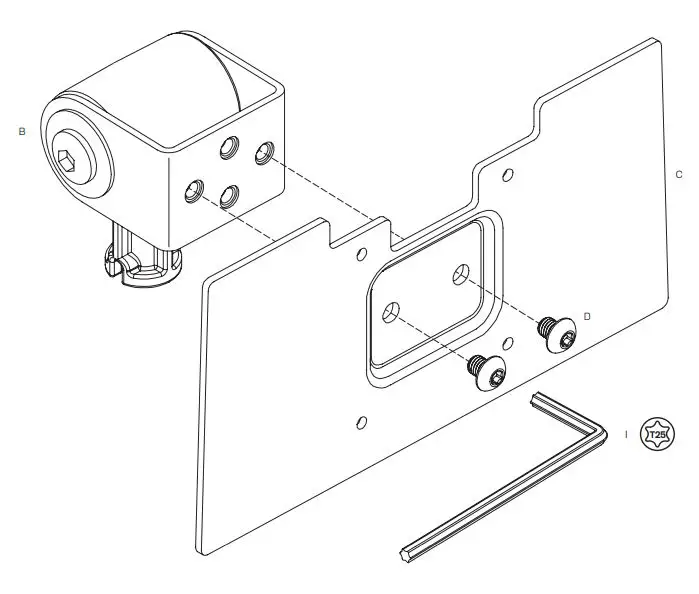 B

C

D

I

T25