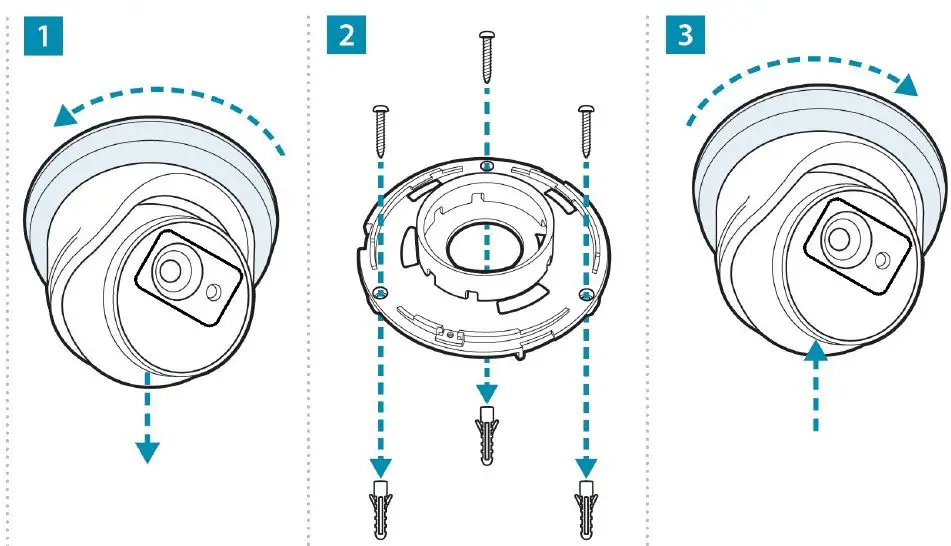 1

2

3