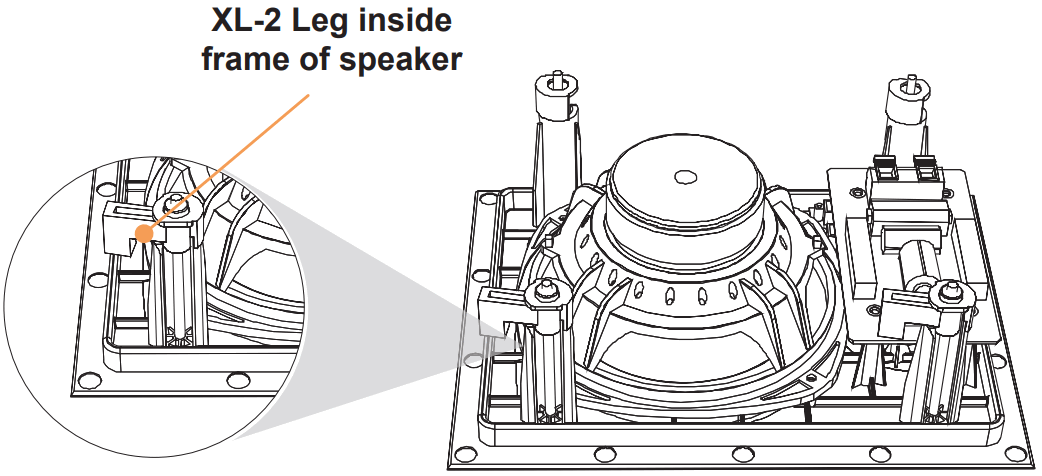 XL-2 Leg inside frame of speaker