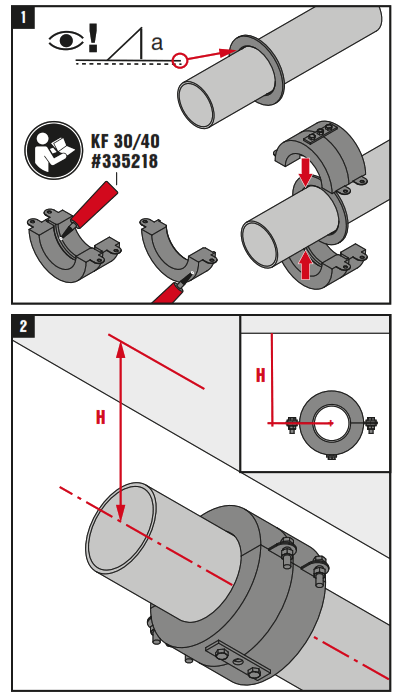 1

a

KF 30/40
#335218

2

H

H