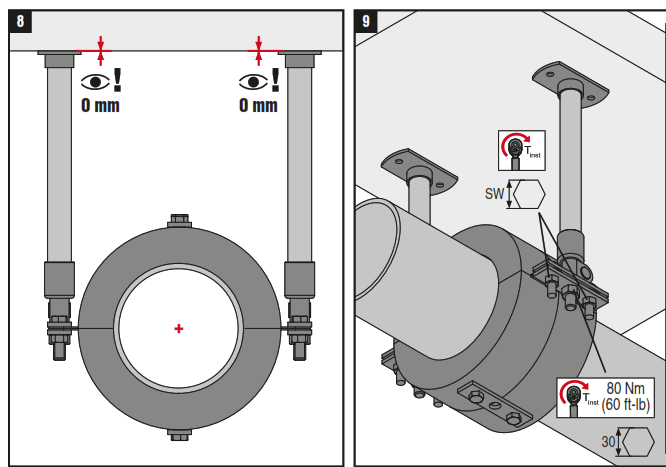 8

0 mm

0 mm

9

$T_{inst}$

SW

$T_{inst}$ 80 Nm (60 ft-lb)

30