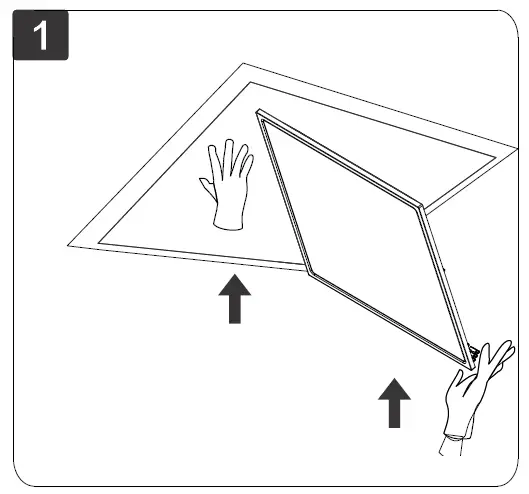 1