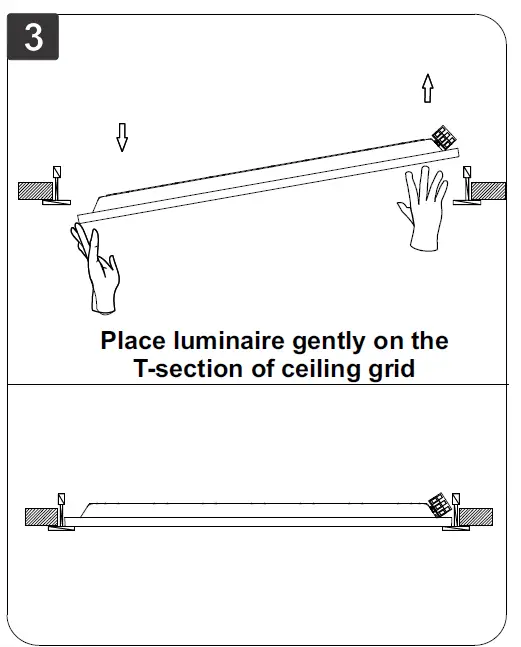 3

Place luminaire gently on the T-section of ceiling grid