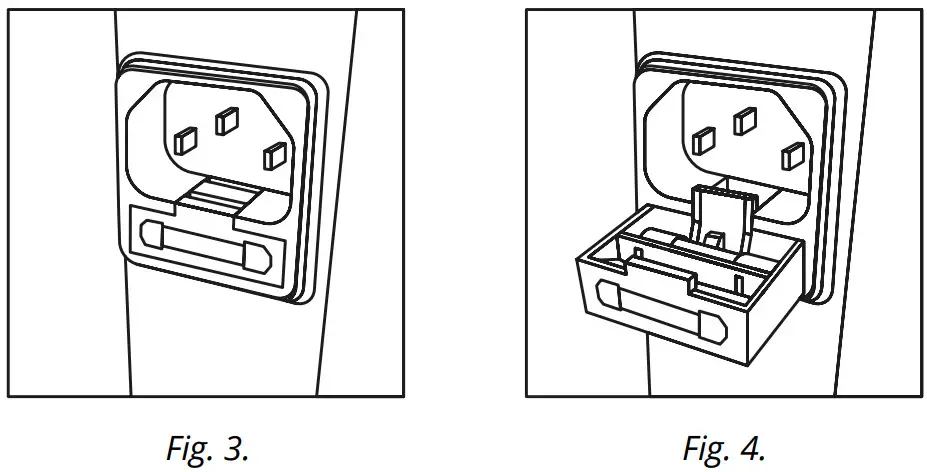 Fig. 3.

Fig. 4.