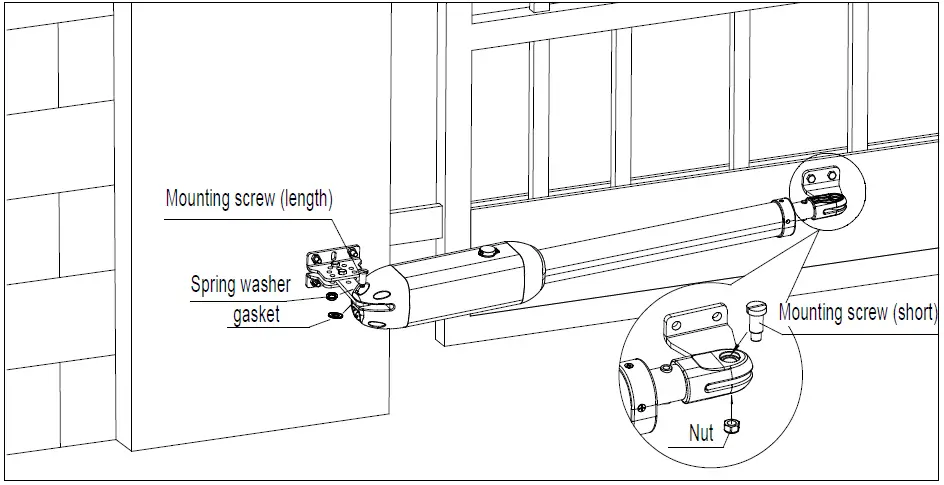 Mounting screw (length)
Spring washer
gasket
Mounting screw (short)
Nut