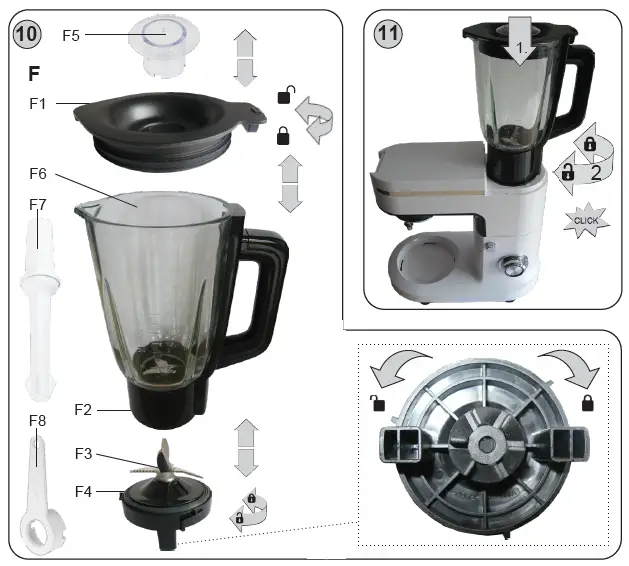 10

F5

F

F1

F6

F7

F2

F8

F3

F4

11

1.

2

CLICK