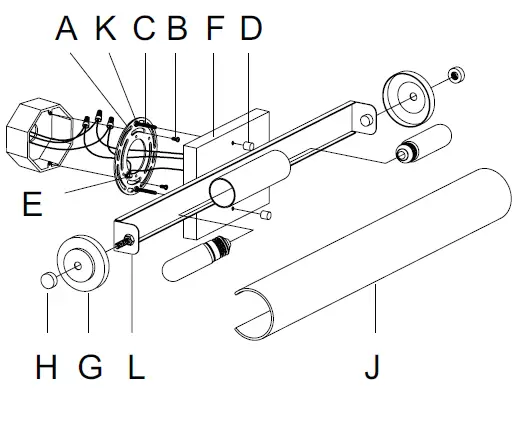 A K C B F D

E

H G L J