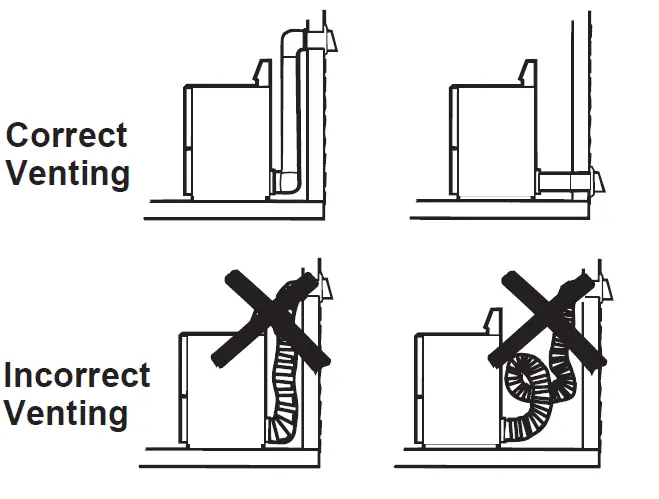 Correct Venting

Incorrect Venting