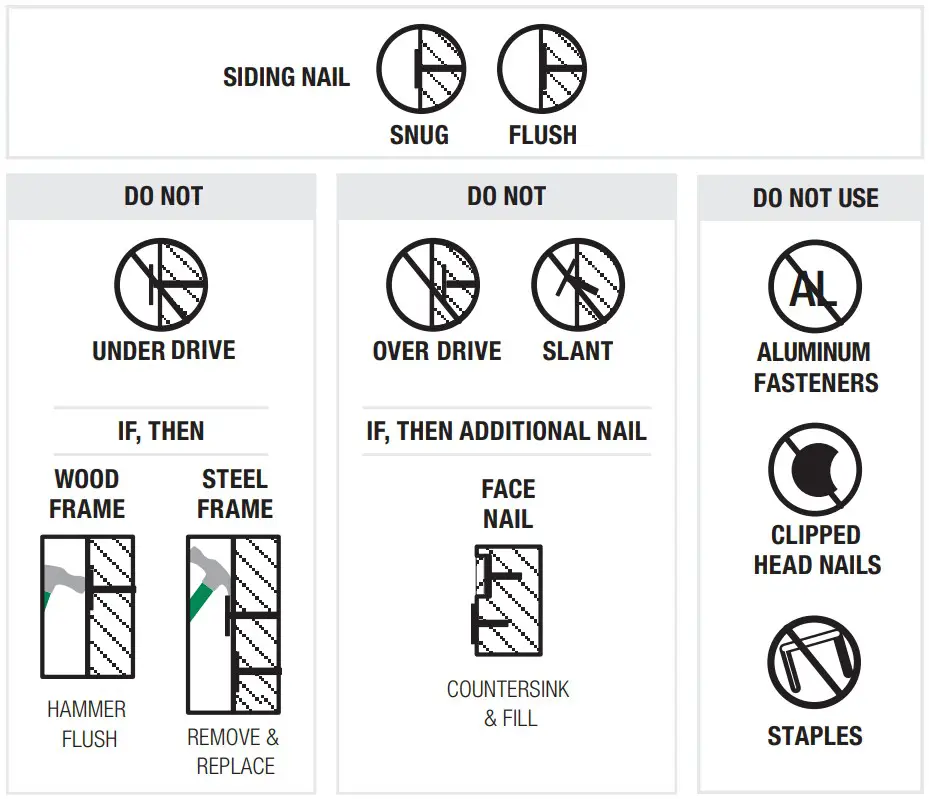 SIDING NAIL

SNUG FLUSH

DO NOT

UNDER DRIVE

IF, THEN

WOOD FRAME

HAMMER FLUSH

STEEL FRAME

REMOVE & REPLACE

DO NOT

OVER DRIVE SLANT

IF, THEN ADDITIONAL NAIL

FACE NAIL

COUNTERSINK & FILL

DO NOT USE

AL

ALUMINUM FASTENERS

CLIPPED HEAD NAILS

STAPLES