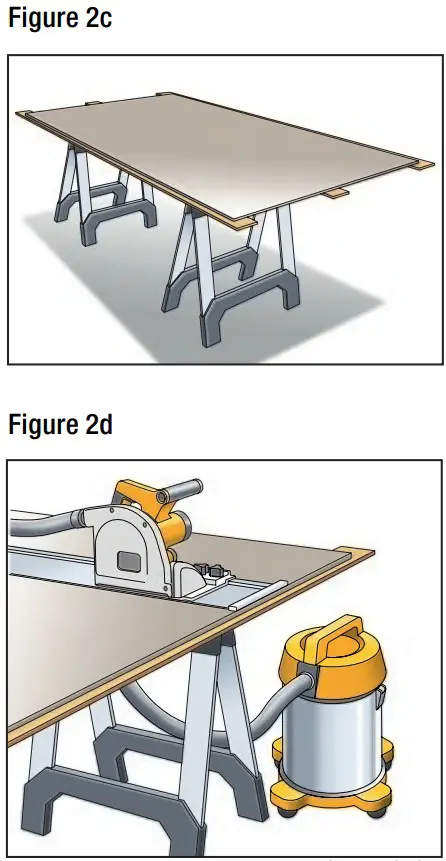 Figure 2c

Figure 2d