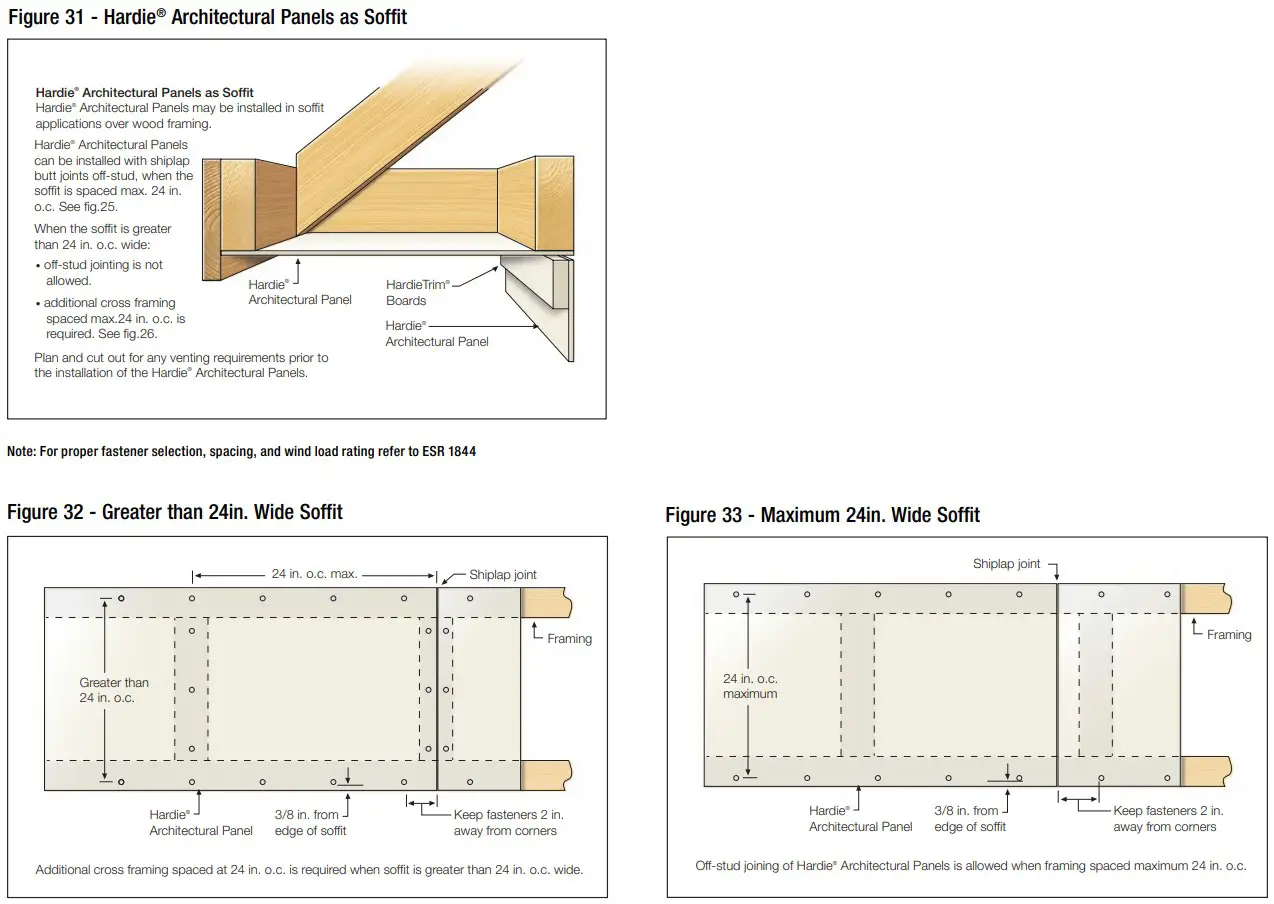 Figure 31 - Hardie® Architectural Panels as Soffit

Hardie® Architectural Panels as Soffit
Hardie® Architectural Panels may be installed in soffit applications over wood framing.

Hardie® Architectural Panels can be installed with shiplap butt joints off-stud, when the soffit is spaced max. 24 in. o.c. See fig.25.

When the soffit is greater than 24 in. o.c. wide:
• off-stud jointing is not allowed.
• additional cross framing spaced max.24 in. o.c. is required. See fig.26.

Plan and cut out for any venting requirements prior to the installation of the Hardie® Architectural Panels.

Hardie® Architectural Panel

HardieTrim® Boards

Hardie® Architectural Panel

Note: For proper fastener selection, spacing, and wind load rating refer to ESR 1844

Figure 32 - Greater than 24in. Wide Soffit

24 in. o.c. max.

Shiplap joint

Framing

Greater than 24 in. o.c.

Hardie® Architectural Panel

3/8 in. from edge of soffit

Keep fasteners 2 in. away from corners

Additional cross framing spaced at 24 in. o.c. is required when soffit is greater than 24 in. o.c. wide.

Figure 33 - Maximum 24in. Wide Soffit

Shiplap joint

Framing

24 in. o.c. maximum

Hardie® Architectural Panel

3/8 in. from edge of soffit

Keep fasteners 2 in. away from corners

Off-stud joining of Hardie® Architectural Panels is allowed when framing spaced maximum 24 in. o.c.