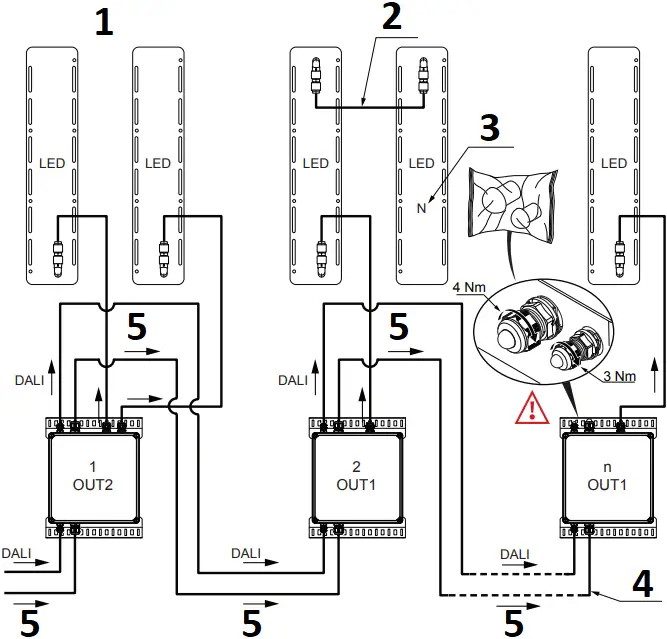 1
2
3
LED
LED
LED
LED
N
LED
4 Nm
3 Nm
5
5
DALI
DALI
1
OUT2
2
OUT1
n
OUT1
DALI
DALI
DALI
4
5
5
5