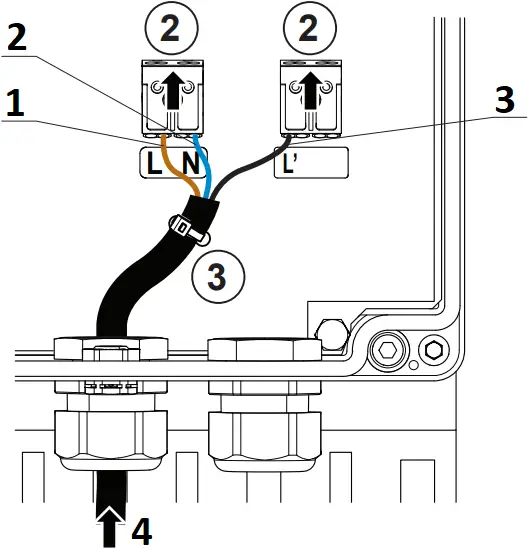 2
2
2
1
3
L
N
L'
3
4