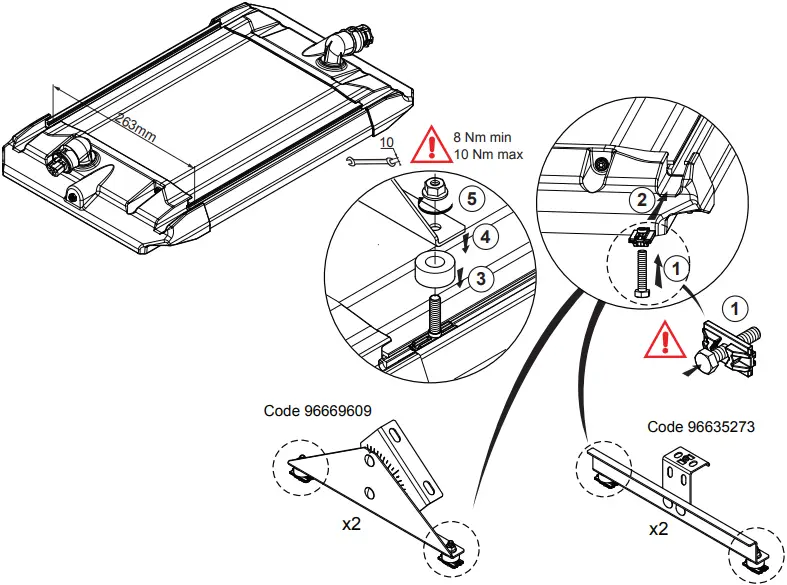 263mm

10

8 Nm min
10 Nm max

5
4
3

2
1
1

Code 96669609

x2

Code 96635273

x2