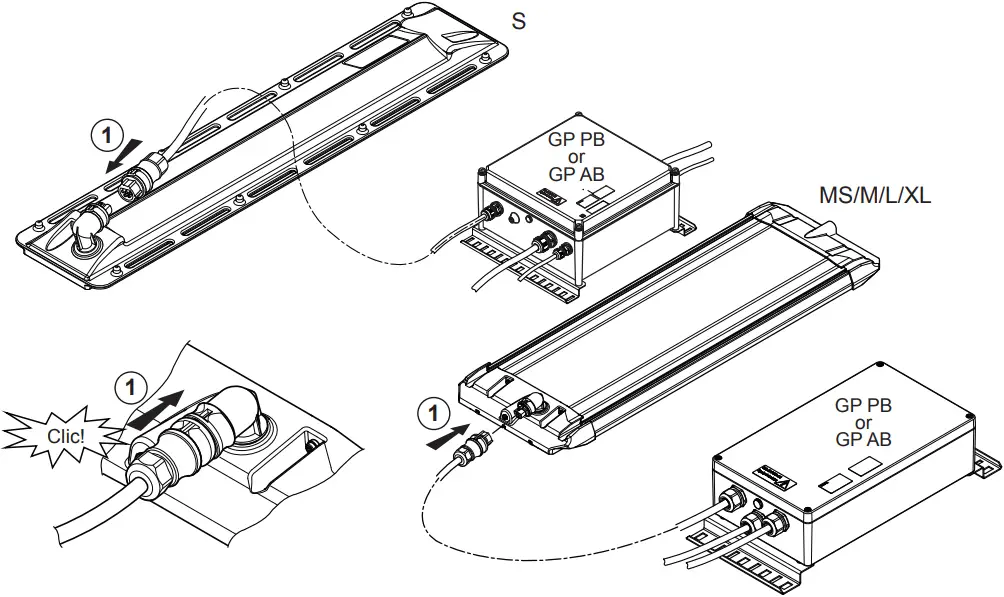 S

1

GP PB
or
GP AB

MS/M/L/XL

1

Clic!

1

GP PB
or
GP AB